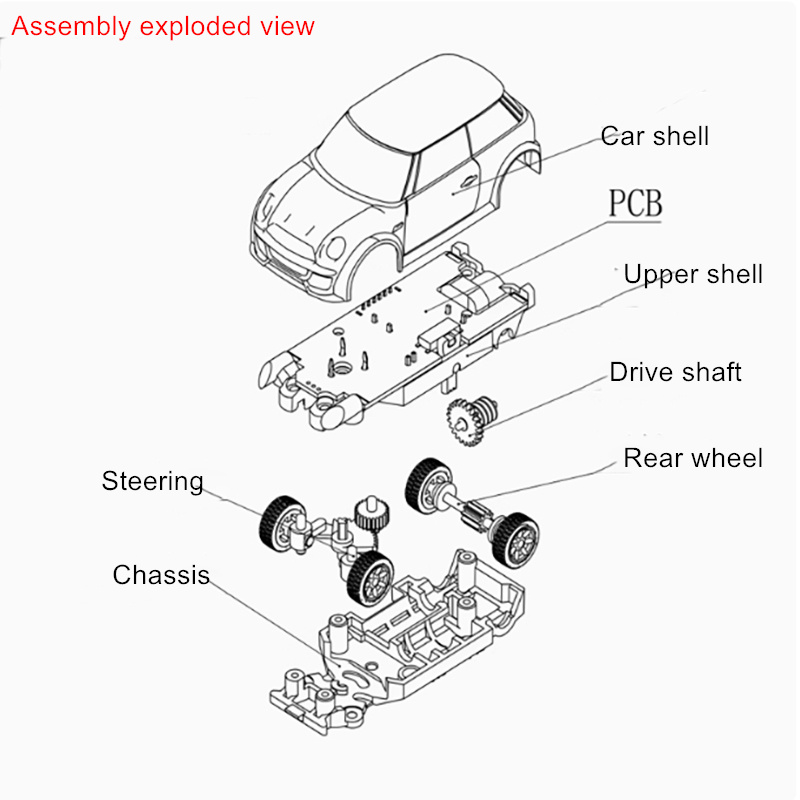 Assembly exploded view

Car shell

PCB

Upper shell

Drive shaft

Rear wheel

Steering

Chassis